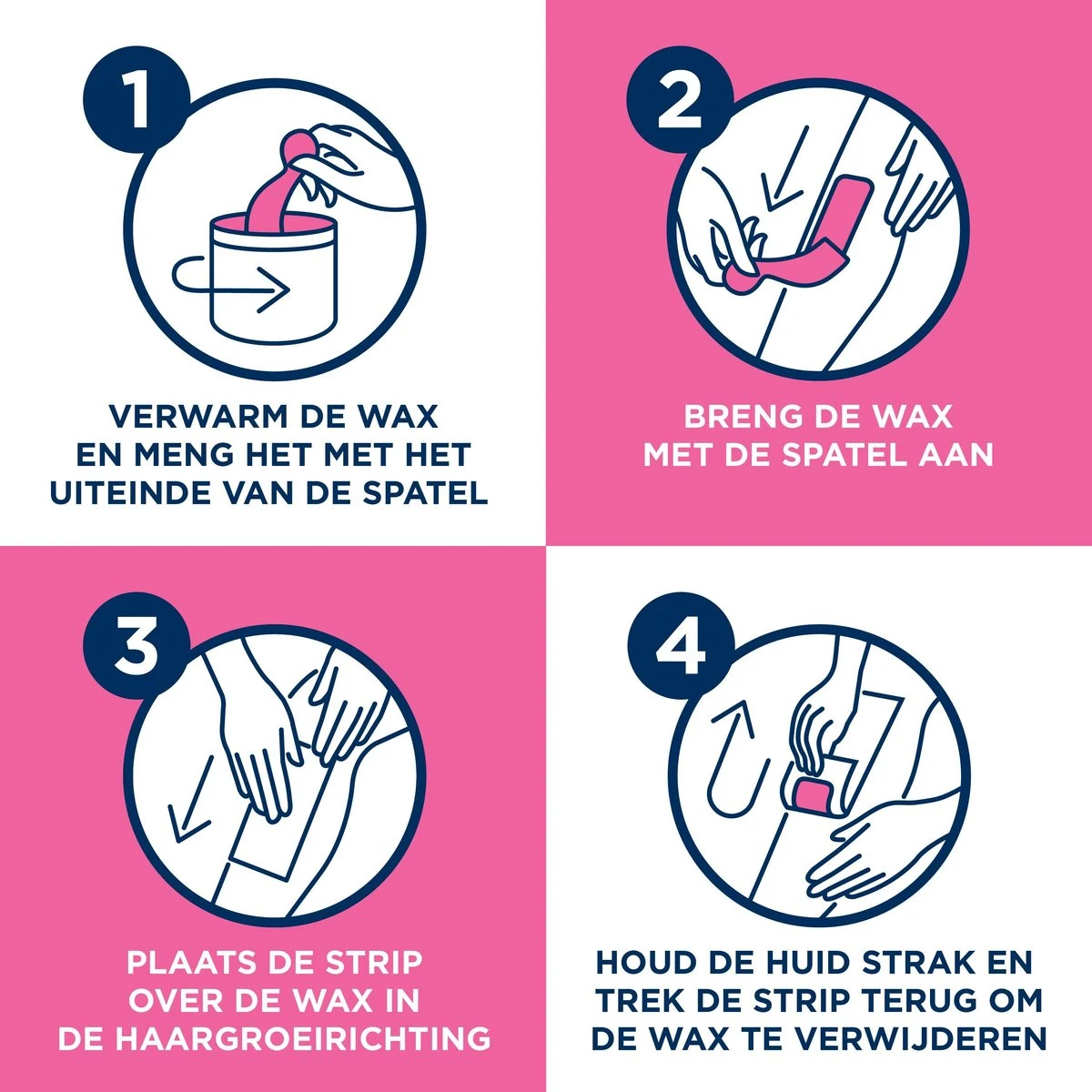 1

VERWARM DE WAX EN MENG HET MET HET UITEINDE VAN DE SPATEL

2

BRENG DE WAX MET DE SPATEL AAN

3

PLAATS DE STRIP OVER DE WAX IN DE HAARGROEIRICHTING

4

HOUD DE HUID STRAK EN TREK DE STRIP TERUG OM DE WAX TE VERWIJDEREN