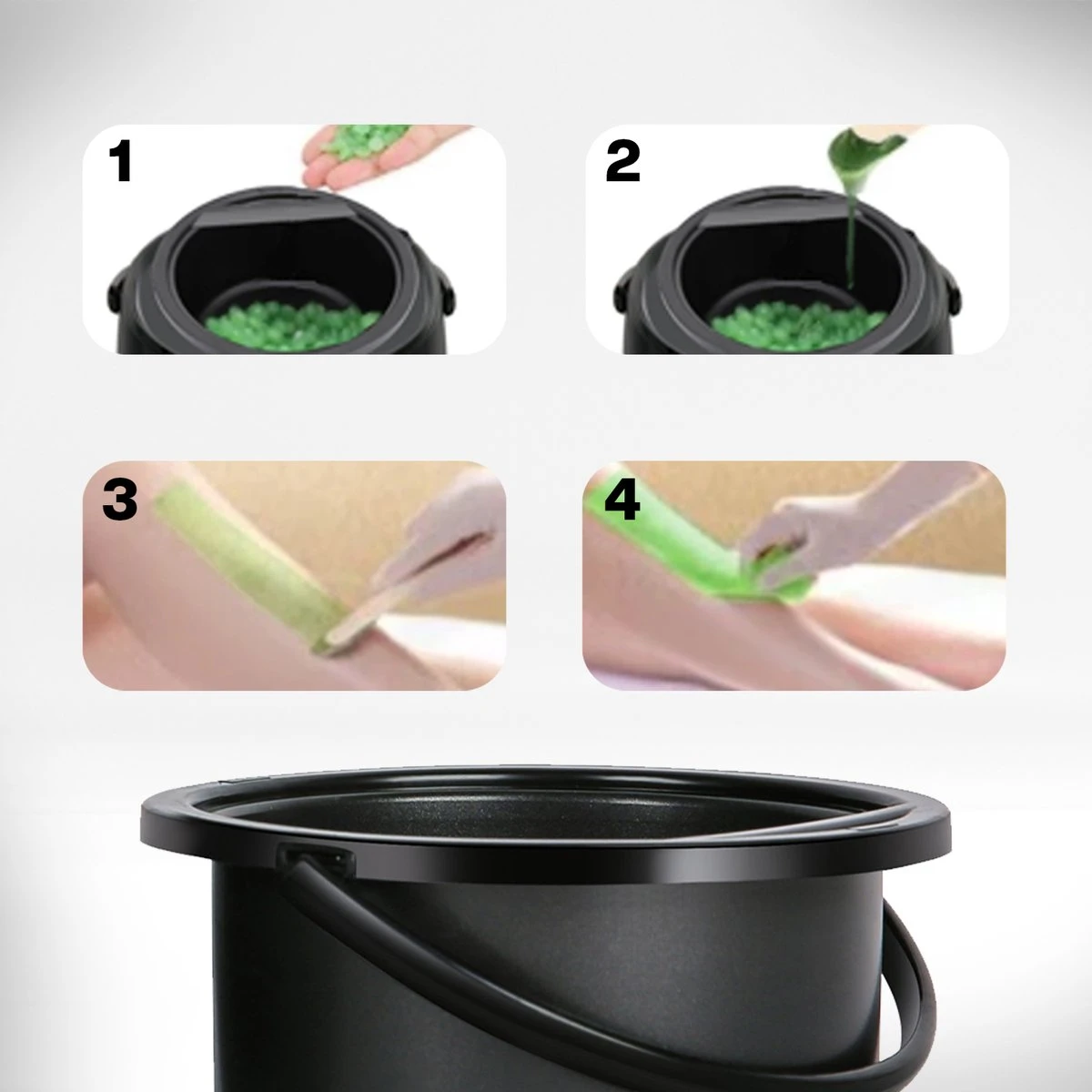 1

2

3

4