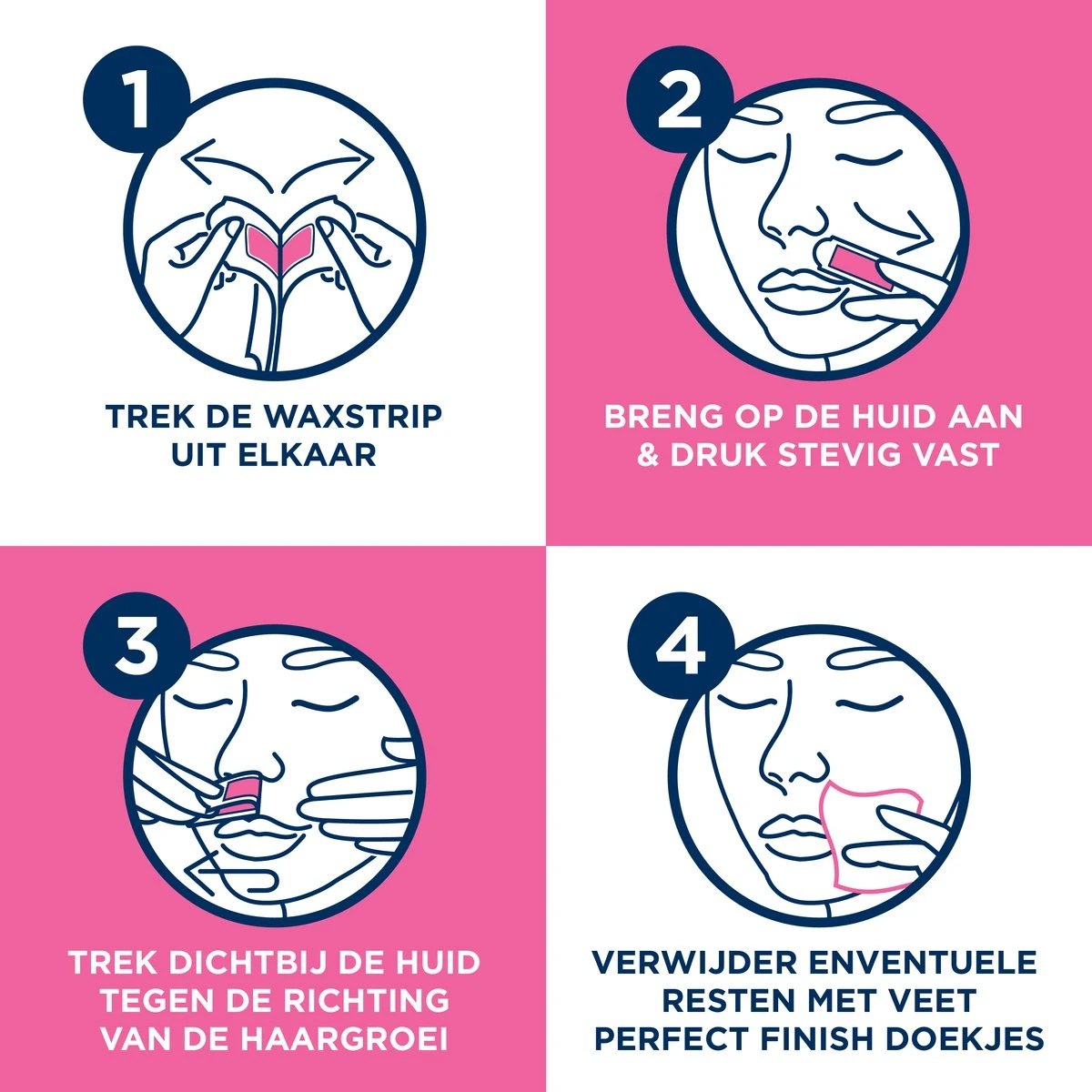 1

TREK DE WAXSTRIP UIT ELKAAR

2

BRENG OP DE HUID AAN & DRUK STEVIG VAST

3

TREK DICHTBIJ DE HUID TEGEN DE RICHTING VAN DE HAARGROEI

4

VERWIJDER ENVENTUELE RESTEN MET VEET PERFECT FINISH DOEKJES