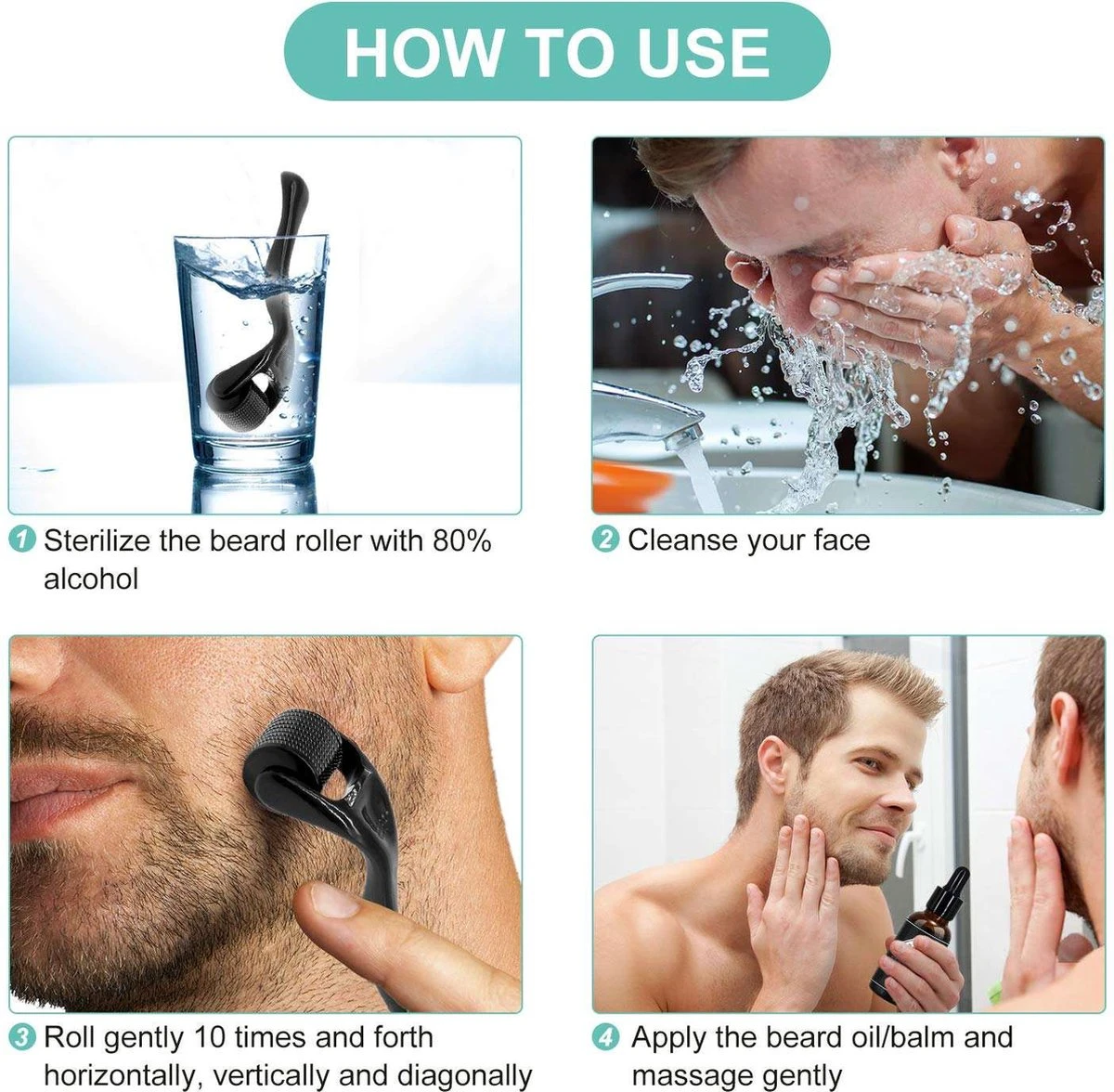 HOW TO USE

1 Sterilize the beard roller with 80% alcohol

2 Cleanse your face

3 Roll gently 10 times and forth horizontally, vertically and diagonally

4 Apply the beard oil/balm and massage gently